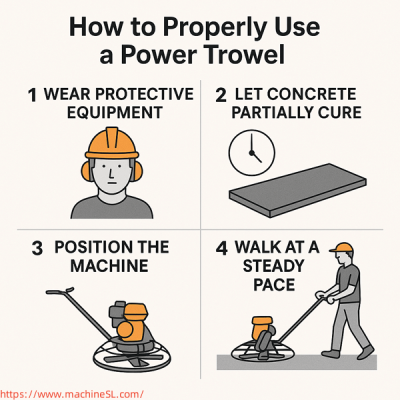 How to Properly Use a Power Trowel

1 WEAR PROTECTIVE EQUIPMENT

2 LET CONCRETE PARTIALLY CURE

3 POSITION THE MACHINE

4 WALK AT A STEADY PACE

https://www.machineSL.com/