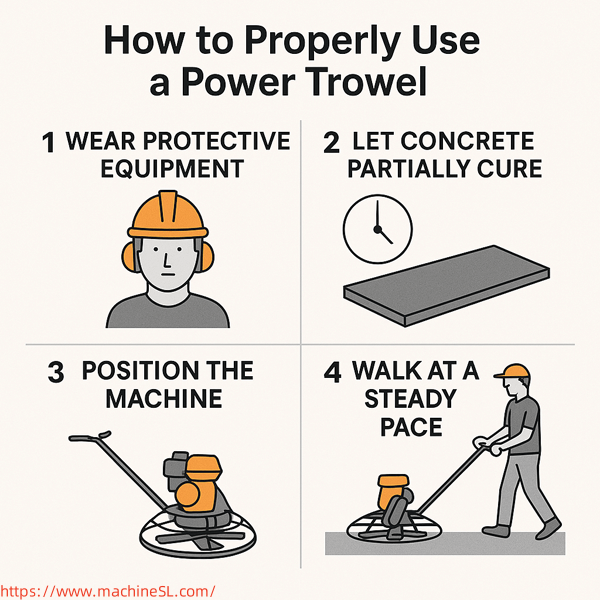 How to Properly Use a Power Trowel

1 WEAR PROTECTIVE EQUIPMENT

2 LET CONCRETE PARTIALLY CURE

3 POSITION THE MACHINE

4 WALK AT A STEADY PACE

https://www.machineSL.com/