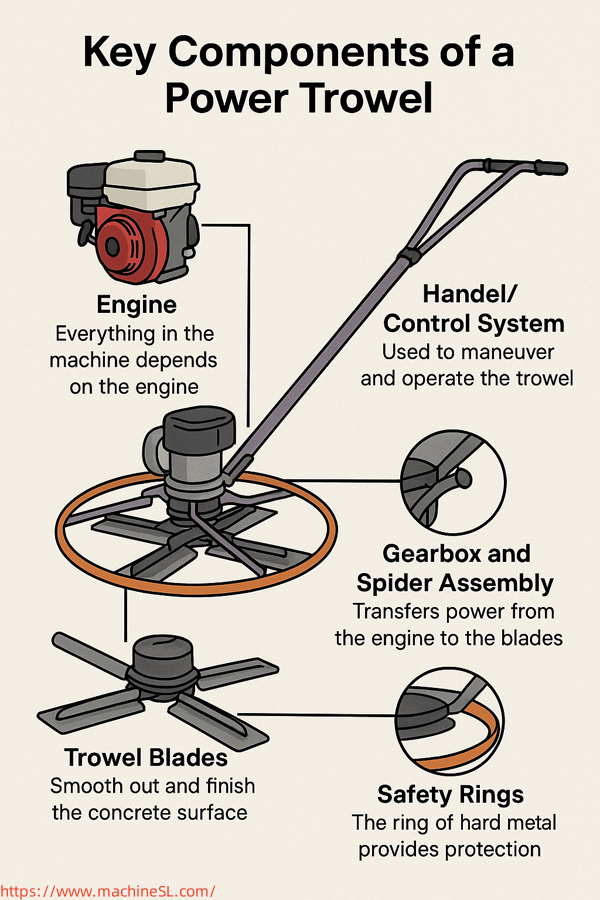 Key Components of a Power Trowel

Engine
Everything in the machine depends on the engine

Handel/ Control System
Used to maneuver and operate the trowel

Gearbox and Spider Assembly
Transfers power from the engine to the blades

Trowel Blades
Smooth out and finish the concrete surface

Safety Rings
The ring of hard metal provides protection

https://www.machineSL.com/