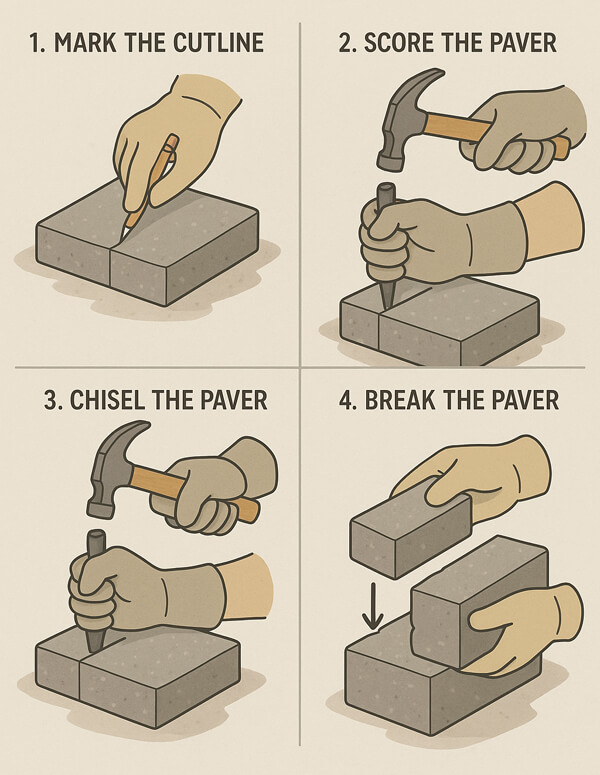 1. MARK THE CUTLINE

2. SCORE THE PAVER

3. CHISEL THE PAVER

4. BREAK THE PAVER