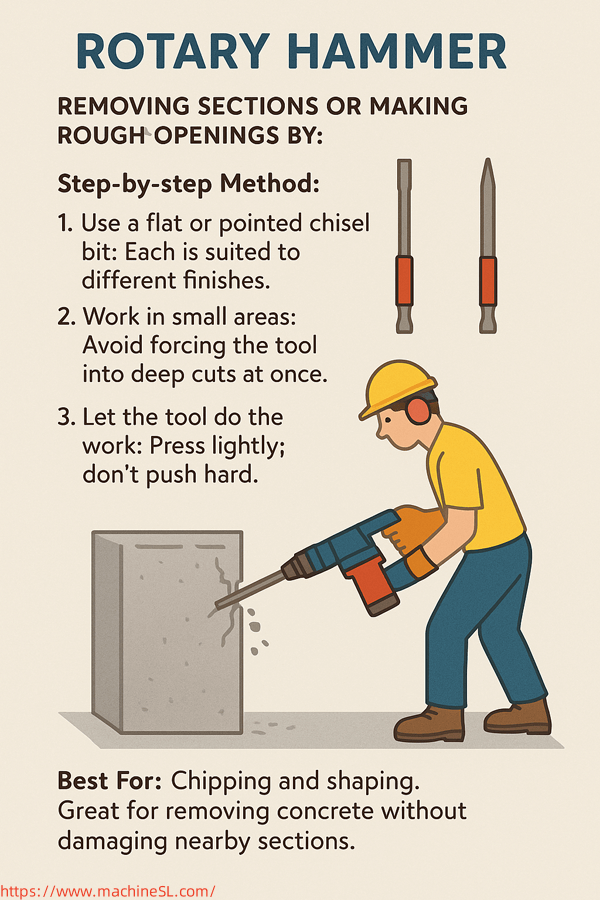 ROTARY HAMMER

REMOVING SECTIONS OR MAKING ROUGH OPENINGS BY:

Step-by-step Method:

1. Use a flat or pointed chisel bit: Each is suited to different finishes.

2. Work in small areas: Avoid forcing the tool into deep cuts at once.

3. Let the tool do the work: Press lightly; don't push hard.

Best For: Chipping and shaping. Great for removing concrete without damaging nearby sections.

https://www.machineSL.com/