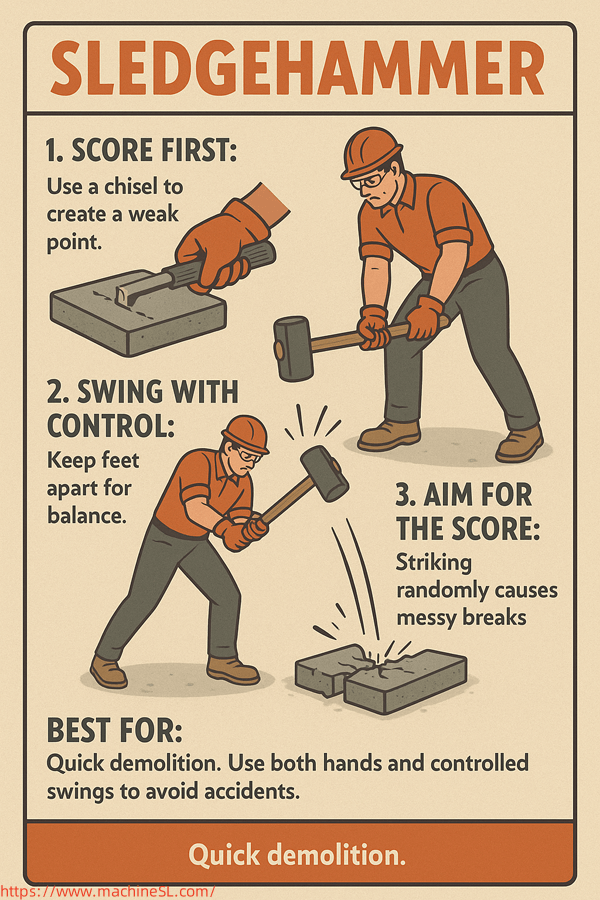 SLEDGEHAMMER

1. SCORE FIRST:
Use a chisel to create a weak point.

2. SWING WITH CONTROL:
Keep feet apart for balance.

3. AIM FOR THE SCORE:
Striking randomly causes messy breaks

BEST FOR:
Quick demolition. Use both hands and controlled swings to avoid accidents.

Quick demolition.

https://www.machineSL.com/