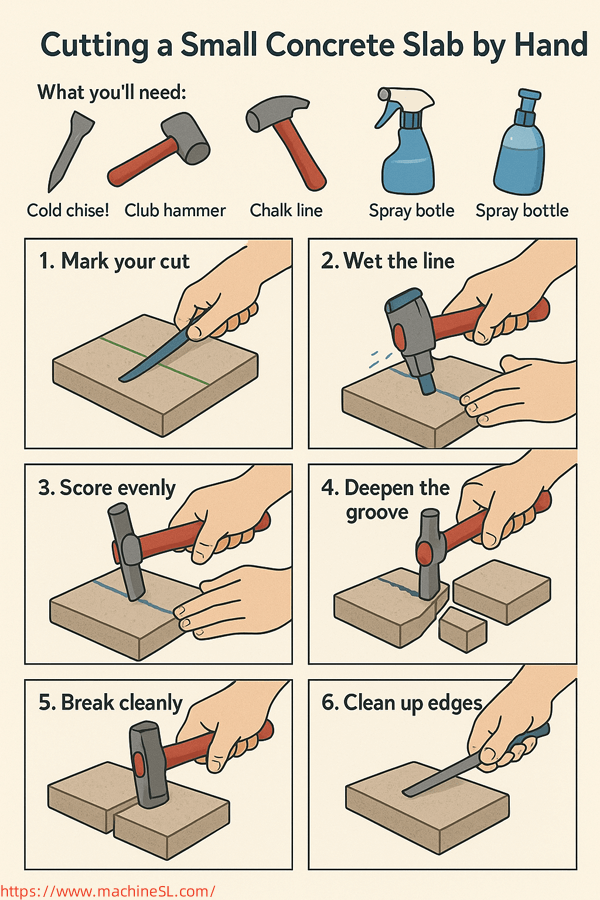 Cutting a Small Concrete Slab by Hand

What you'll need:

Cold chise! Club hammer Chalk line Spray botle Spray bottle

1. Mark your cut

2. Wet the line

3. Score evenly

4. Deepen the groove

5. Break cleanly

6. Clean up edges

https://www.machineSL.com/