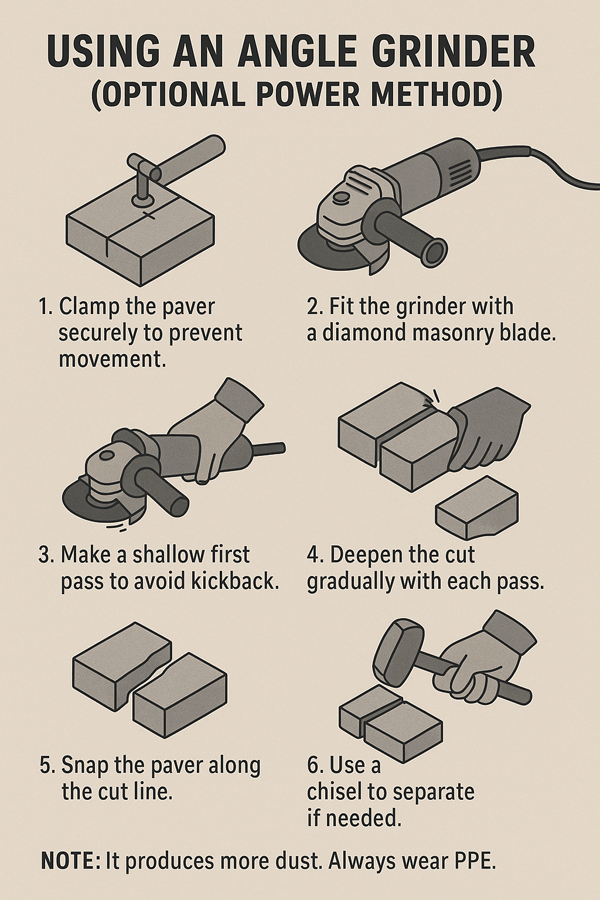 USING AN ANGLE GRINDER
(OPTIONAL POWER METHOD)

1. Clamp the paver securely to prevent movement.

2. Fit the grinder with a diamond masonry blade.

3. Make a shallow first pass to avoid kickback.

4. Deepen the cut gradually with each pass.

5. Snap the paver along the cut line.

6. Use a chisel to separate if needed.

NOTE: It produces more dust. Always wear PPE.