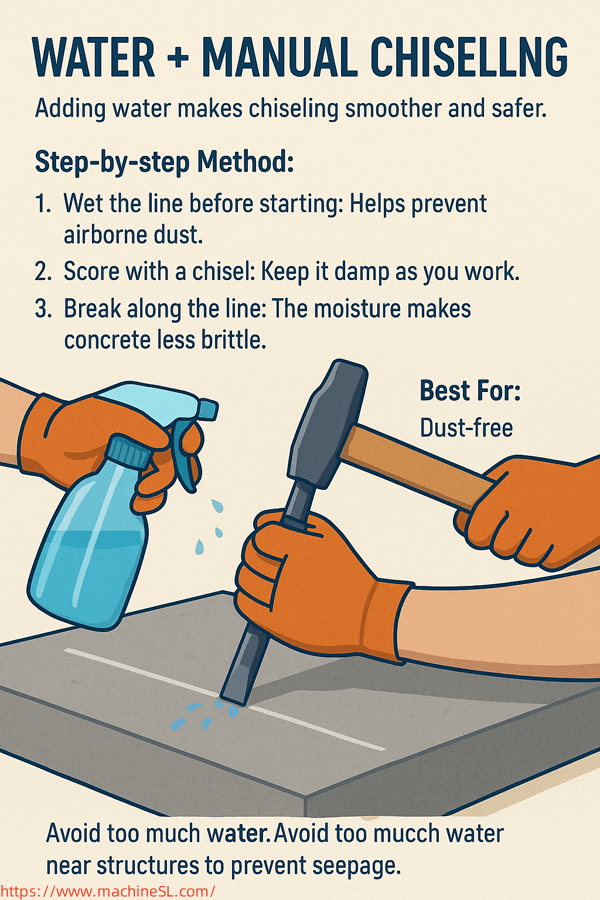 WATER + MANUAL CHISELLNG

Adding water makes chiseling smoother and safer.

Step-by-step Method:

1. Wet the line before starting: Helps prevent airborne dust.
2. Score with a chisel: Keep it damp as you work.
3. Break along the line: The moisture makes concrete less brittle.

Best For:
Dust-free

Avoid too much water. Avoid too mucch water near structures to prevent seepage.

https://www.machineSL.com/