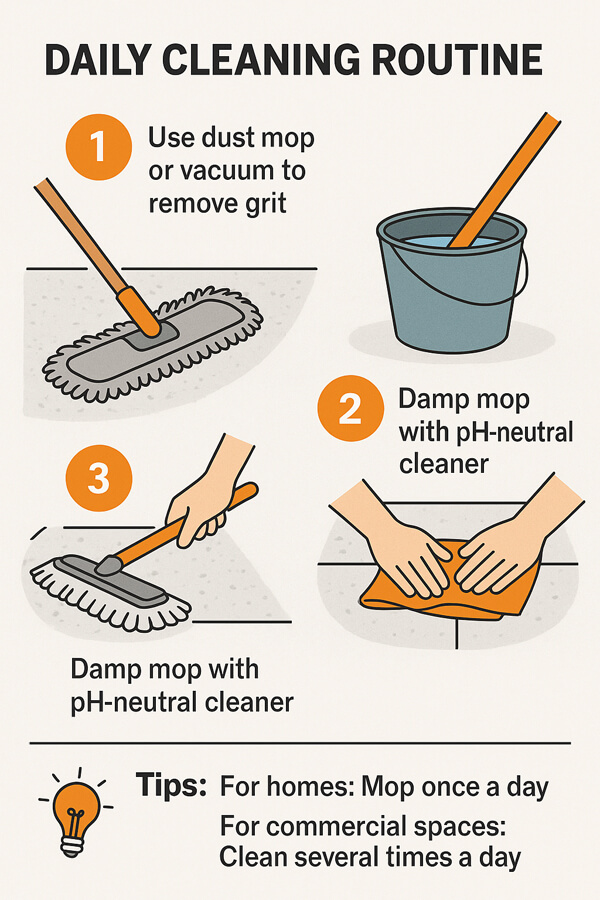 DAILY CLEANING ROUTINE

1 Use dust mop or vacuum to remove grit

2 Damp mop with pH-neutral cleaner

3

Damp mop with pH-neutral cleaner

Tips: For homes: Mop once a day

For commercial spaces: Clean several times a day